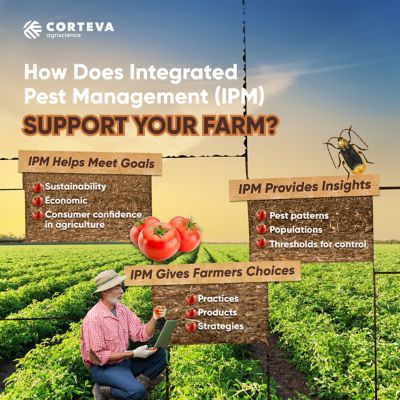 CORTEVA
agriscience

How Does Integrated Pest Management (IPM)
SUPPORT YOUR FARM?

IPM Helps Meet Goals
Sustainability
Economic
Consumer confidence in agriculture

IPM Provides Insights
Pest patterns
Populations
Thresholds for control

IPM Gives Farmers Choices
Practices
Products
Strategies